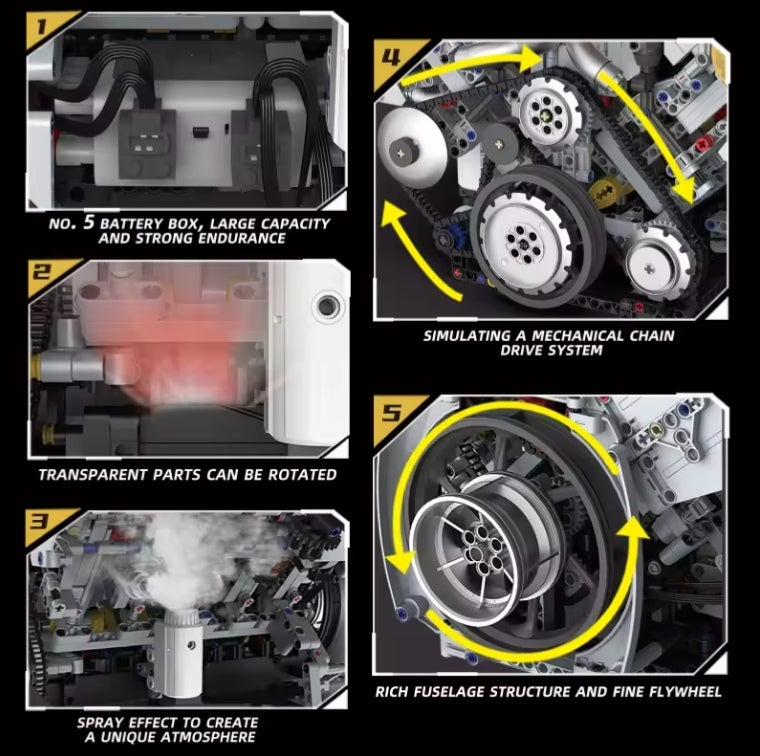 1

NO. 5 BATTERY BOX, LARGE CAPACITY AND STRONG ENDURANCE

2

TRANSPARENT PARTS CAN BE ROTATED

3

SPRAY EFFECT TO CREATE A UNIQUE ATMOSPHERE

4

SIMULATING A MECHANICAL CHAIN DRIVE SYSTEM

5

RICH FUSELAGE STRUCTURE AND FINE FLYWHEEL